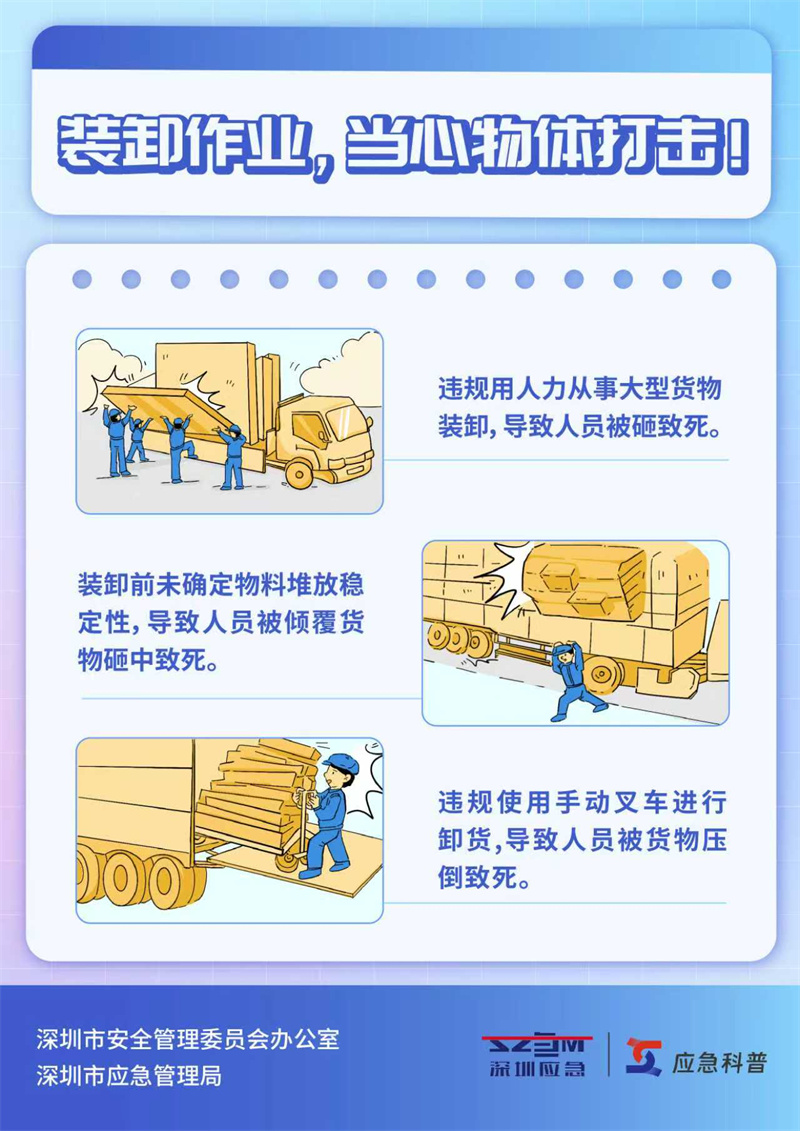 装卸作业，当心物体打击！

违规用人力从事大型货物装卸，导致人员被砸致死。

装卸前未确定物料堆放稳定性，导致人员被倾覆货物砸中致死。

违规使用手动叉车进行卸货，导致人员被货物压倒致死。

深圳市安全管理委员会办公室
深圳市应急管理局

SZEM
深圳应急

应急科普